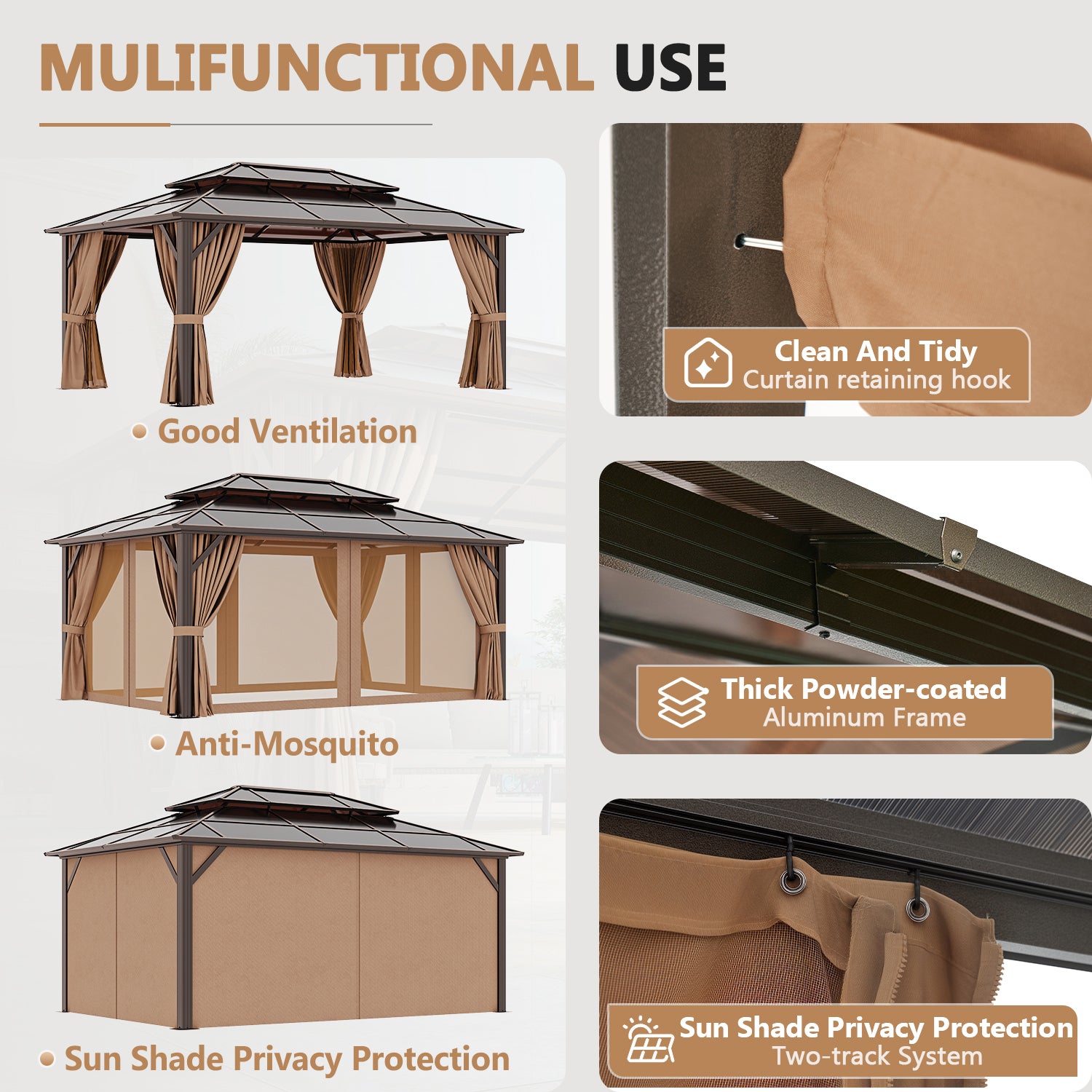 MULIFUNCTIONAL USE

Good Ventilation

Anti-Mosquito

Sun Shade Privacy Protection

Clean And Tidy
Curtain retaining hook

Thick Powder-coated
Aluminum Frame

Sun Shade Privacy Protection
Two-track System