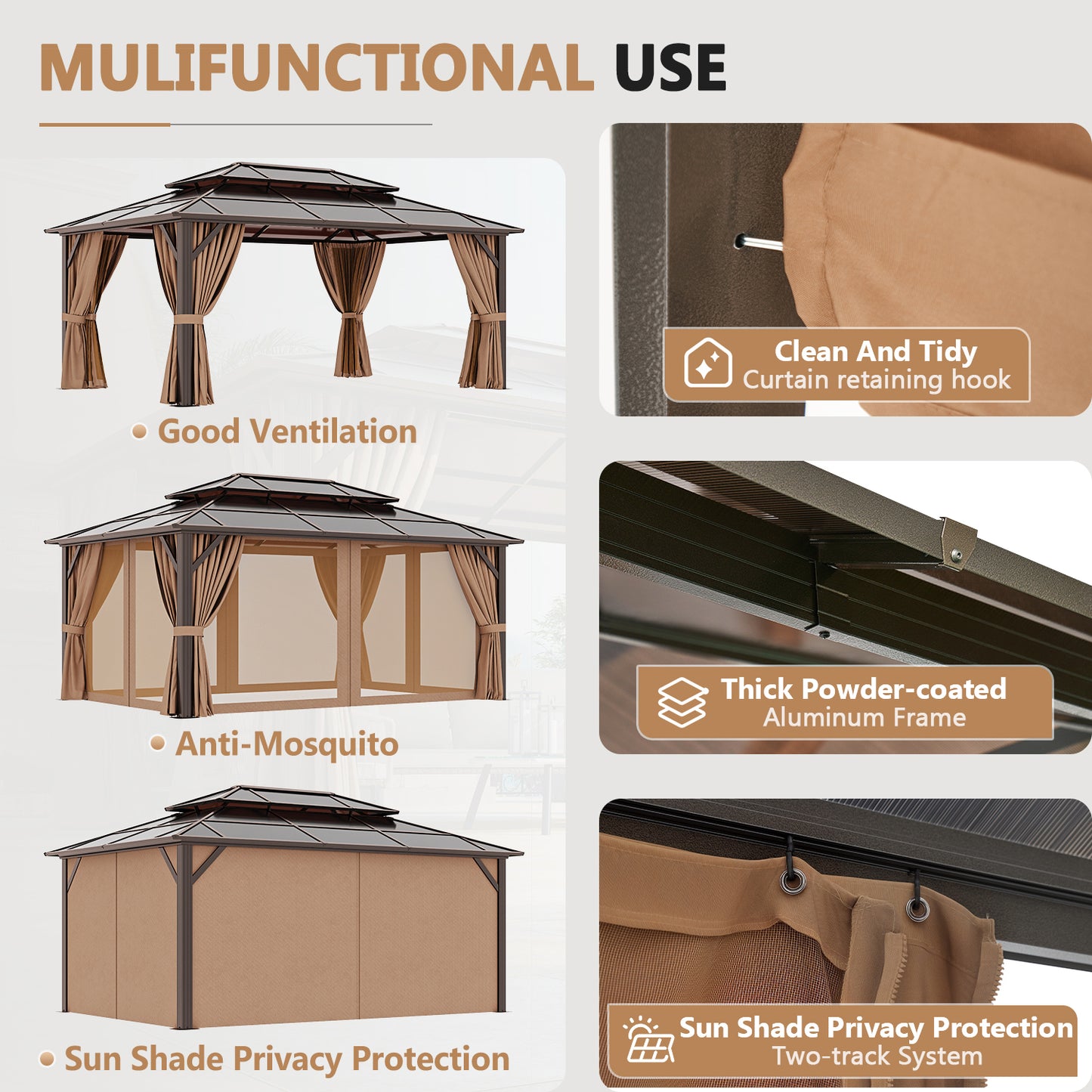 MULIFUNCTIONAL USE

Good Ventilation

Anti-Mosquito

Sun Shade Privacy Protection

Clean And Tidy
Curtain retaining hook

Thick Powder-coated
Aluminum Frame

Sun Shade Privacy Protection
Two-track System