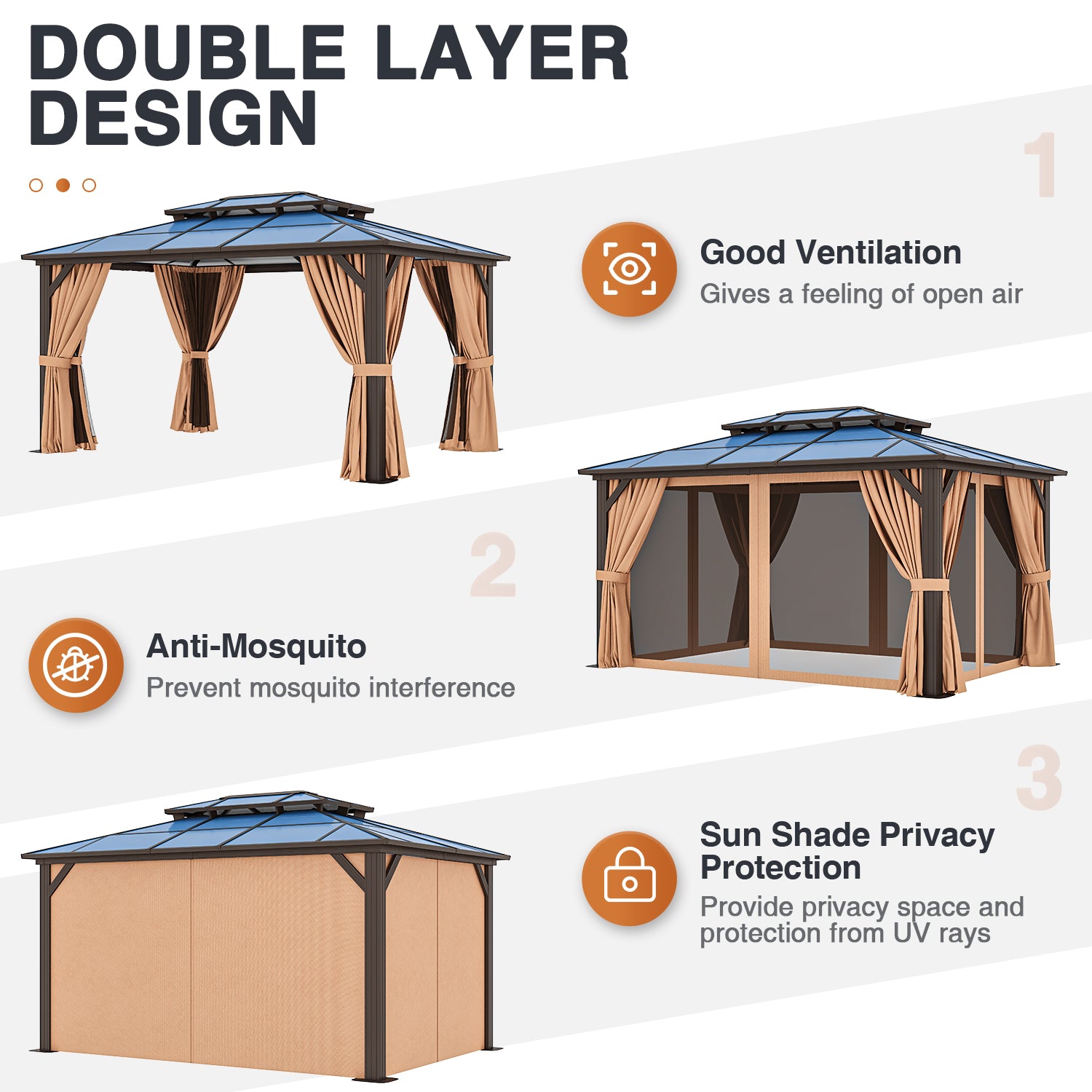 DOUBLE LAYER DESIGN

1

Good Ventilation
Gives a feeling of open air

2

Anti-Mosquito
Prevent mosquito interference

3

Sun Shade Privacy Protection
Provide privacy space and protection from UV rays