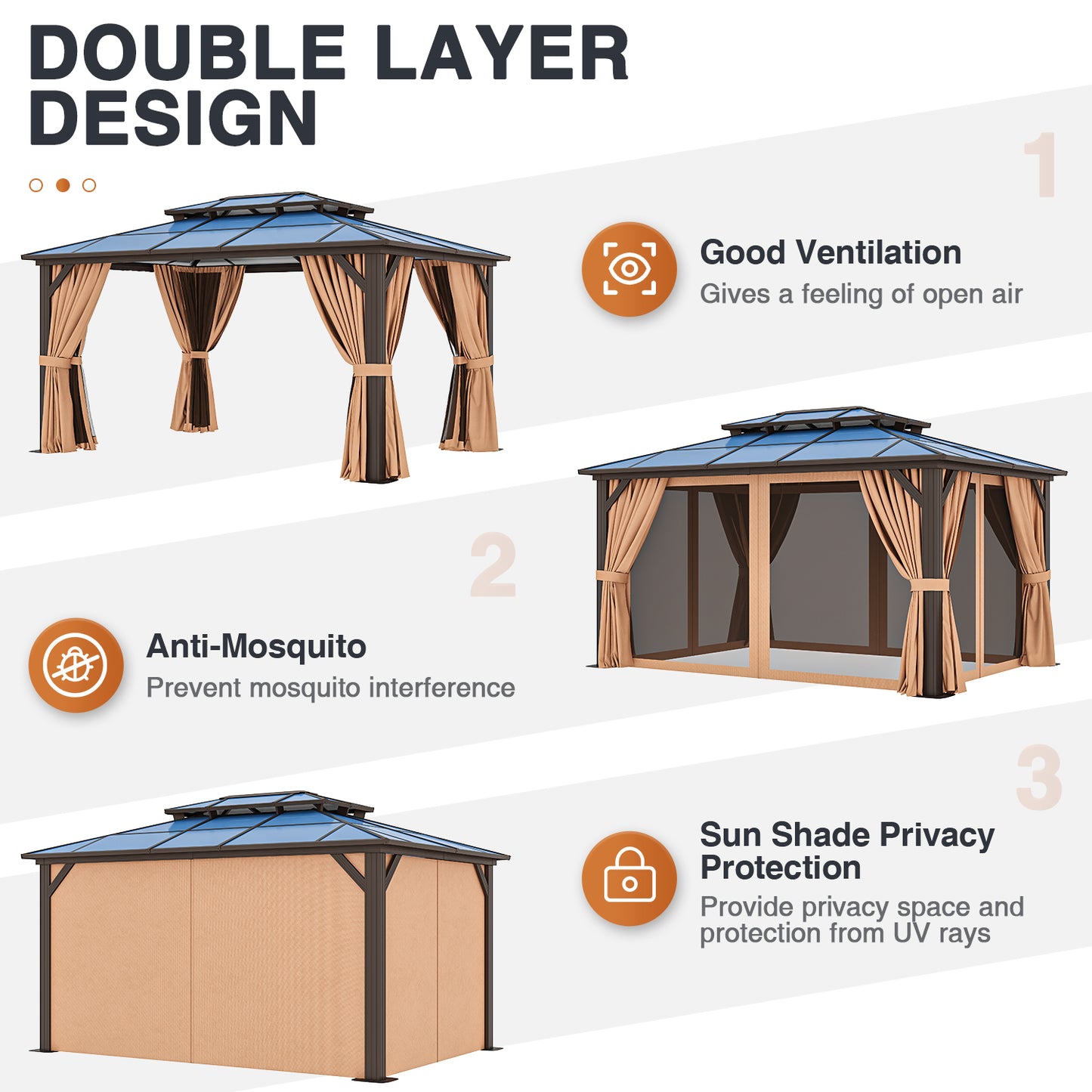 DOUBLE LAYER DESIGN

1

Good Ventilation
Gives a feeling of open air

2

Anti-Mosquito
Prevent mosquito interference

3

Sun Shade Privacy Protection
Provide privacy space and protection from UV rays