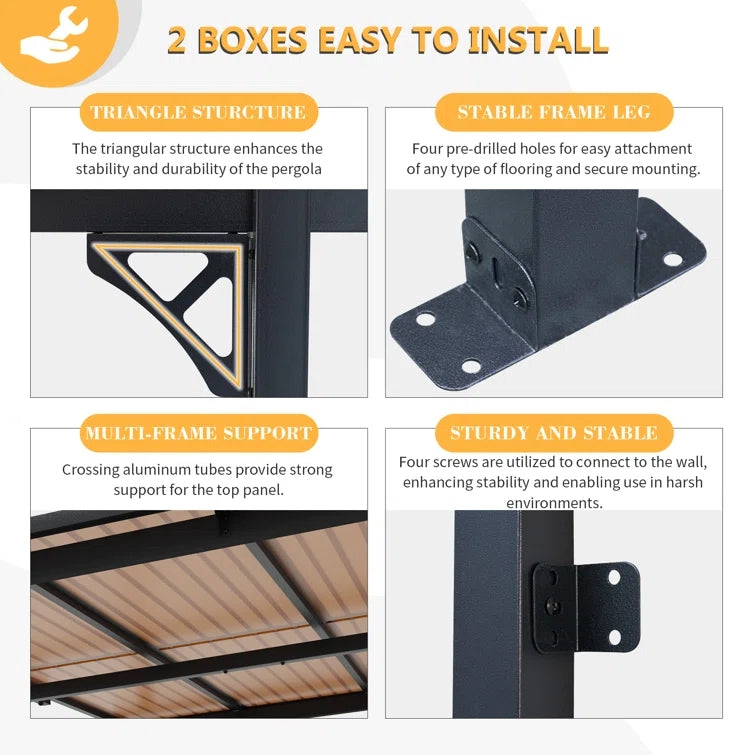 2 BOXES EASY TO INSTALL

TRIANGLE STURCTURE

The triangular structure enhances the stability and durability of the pergola

STABLE FRAME LEG

Four pre-drilled holes for easy attachment of any type of flooring and secure mounting.

MULTI-FRAME SUPPORT

Crossing aluminum tubes provide strong support for the top panel.

STURDY AND STABLE

Four screws are utilized to connect to the wall, enhancing stability and enabling use in harsh environments.