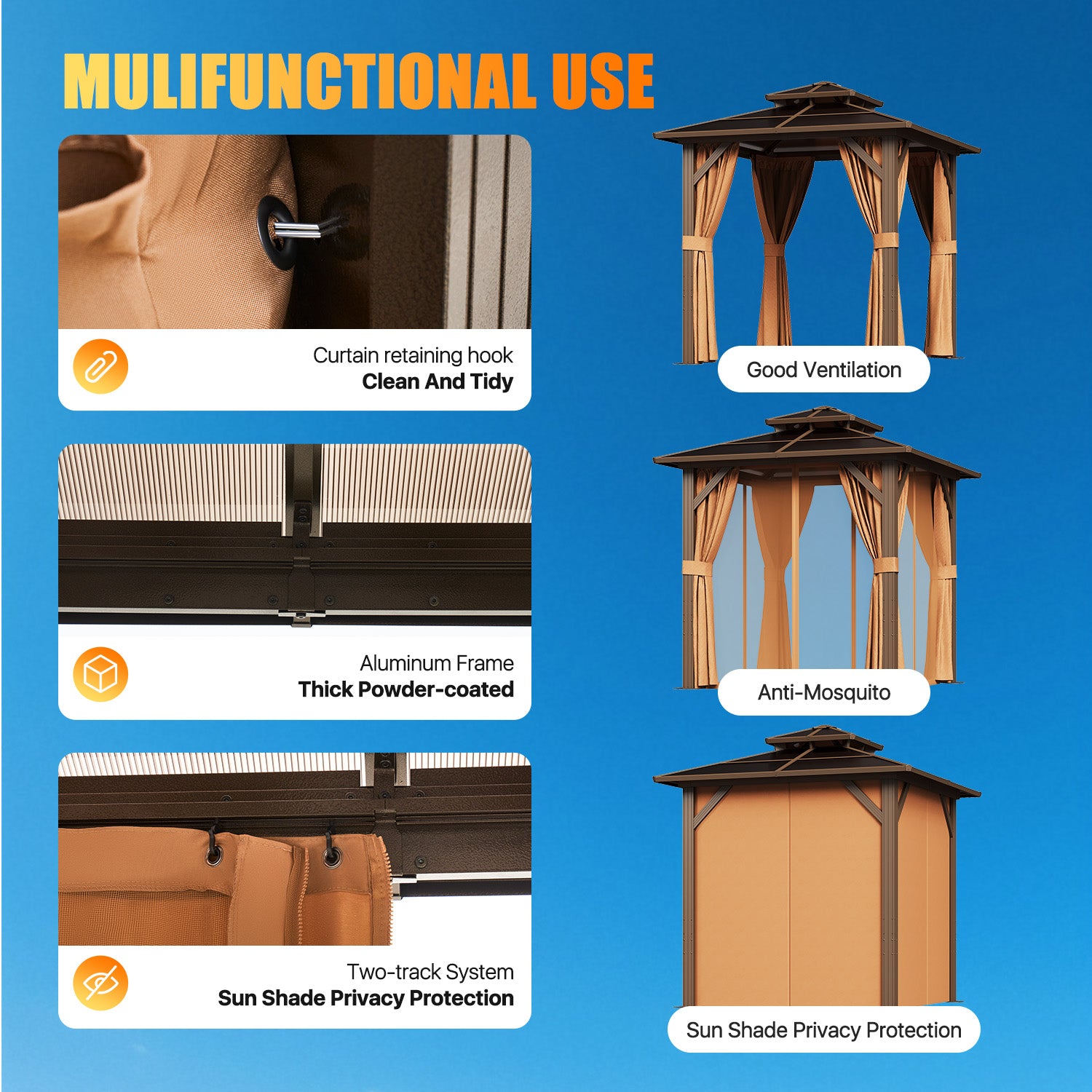 MULIFUNCTIONAL USE

Curtain retaining hook
Clean And Tidy

Aluminum Frame
Thick Powder-coated

Two-track System
Sun Shade Privacy Protection

Good Ventilation

Anti-Mosquito

Sun Shade Privacy Protection