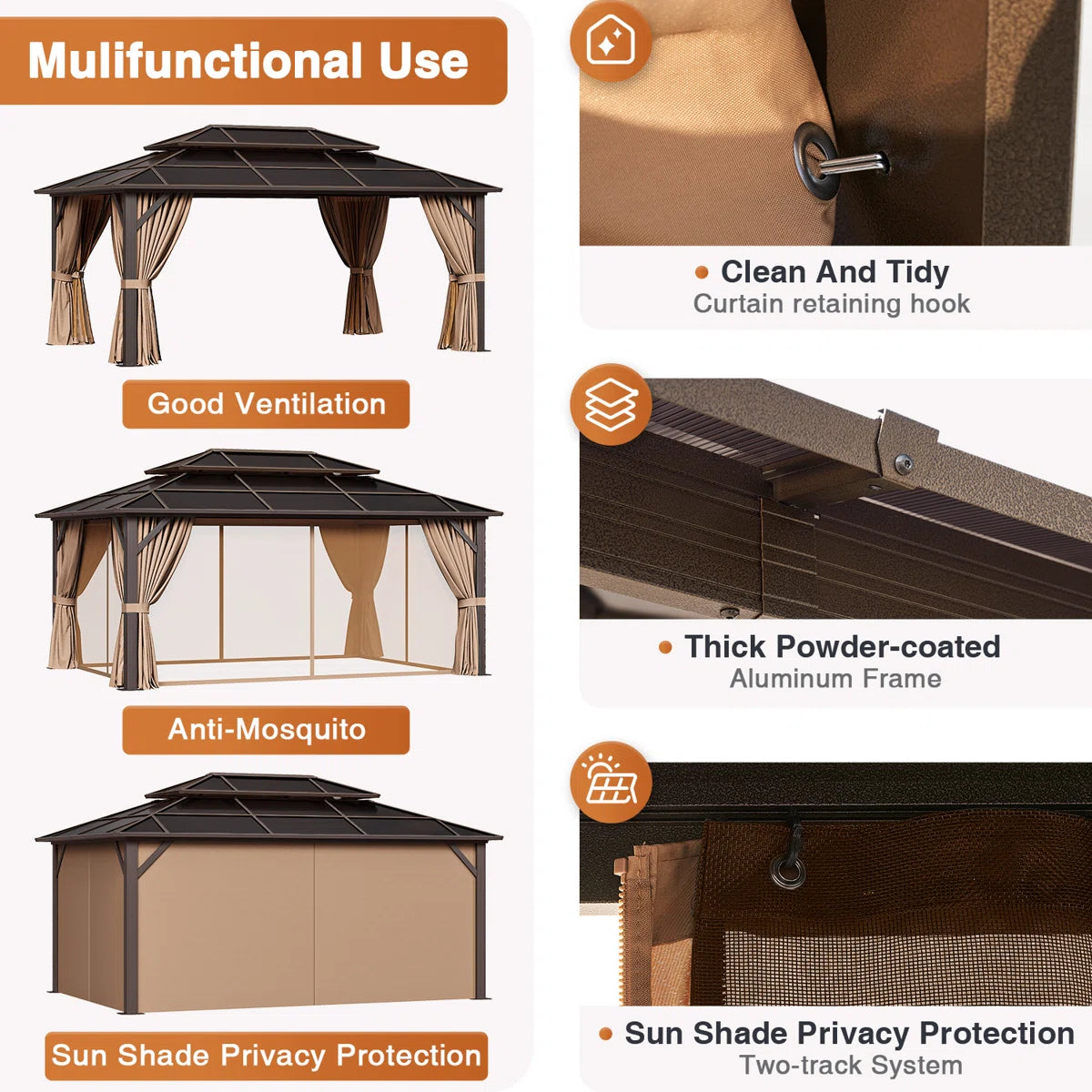 Mulifunctional Use

Good Ventilation

Anti-Mosquito

Sun Shade Privacy Protection

• Clean And Tidy
Curtain retaining hook

• Thick Powder-coated
Aluminum Frame

• Sun Shade Privacy Protection
Two-track System