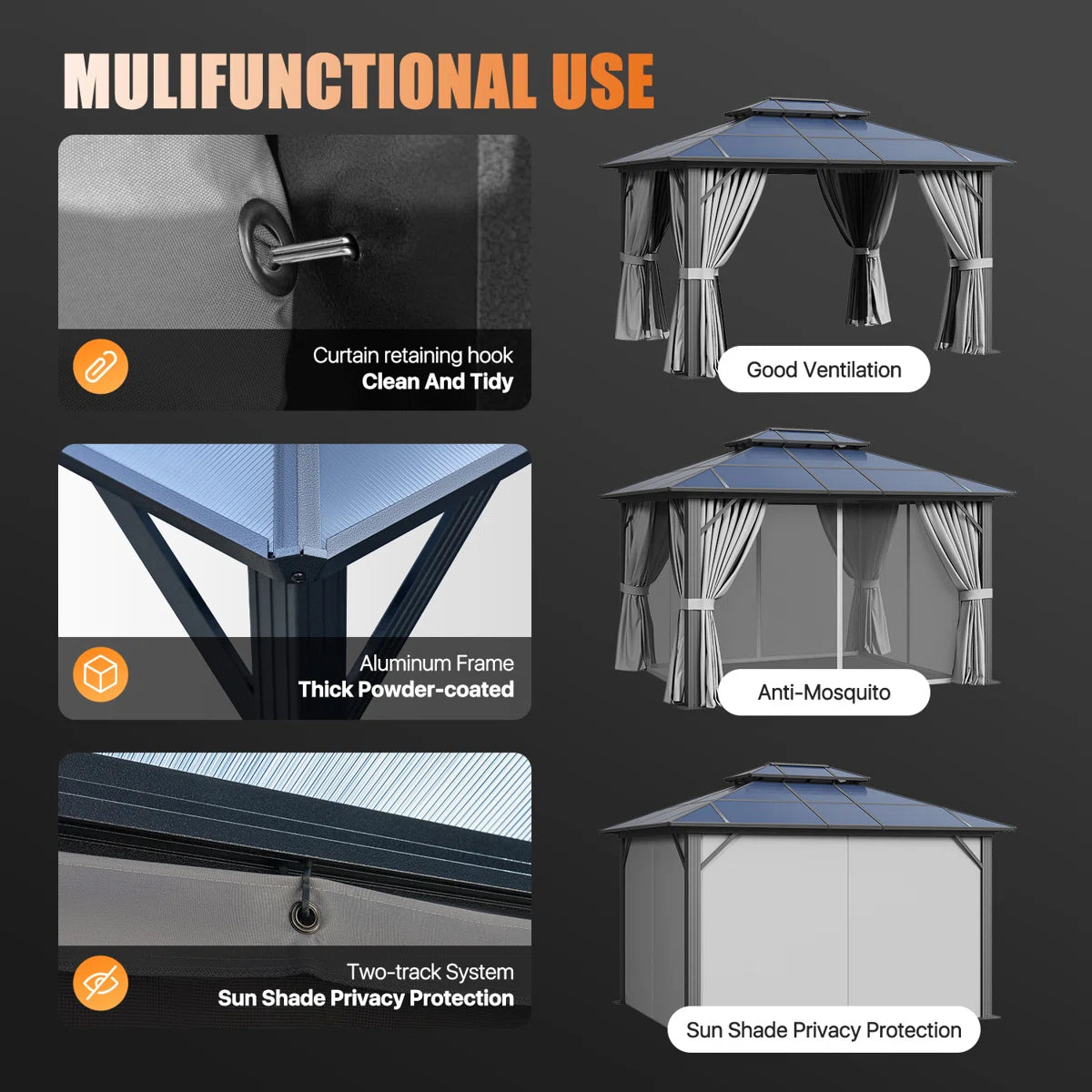 MULIFUNCTIONAL USE

Curtain retaining hook
Clean And Tidy

Aluminum Frame
Thick Powder-coated

Two-track System
Sun Shade Privacy Protection

Good Ventilation

Anti-Mosquito

Sun Shade Privacy Protection