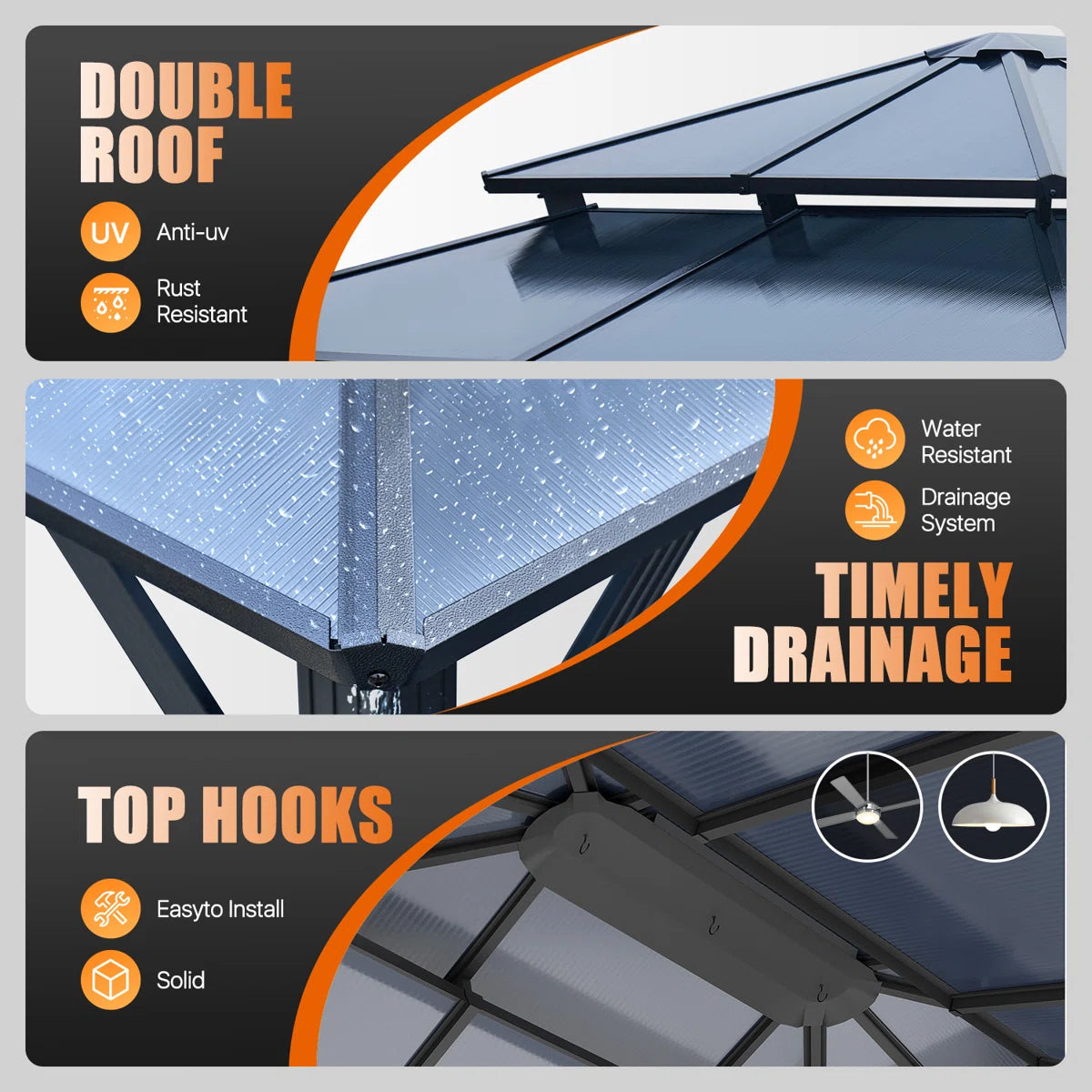 DOUBLE ROOF

UV Anti-uv

Rust Resistant

Water Resistant

Drainage System

TIMELY DRAINAGE

TOP HOOKS

Easyto Install

Solid