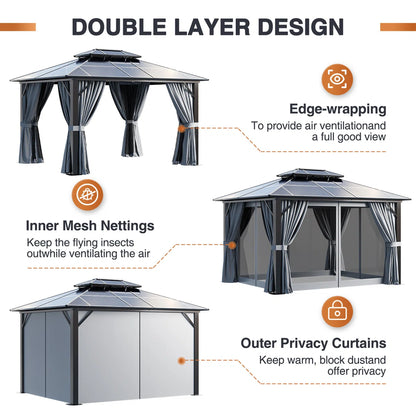 DOUBLE LAYER DESIGN

Edge-wrapping
To provide air ventilationand a full good view

Inner Mesh Nettings
Keep the flying insects outwhile ventilating the air

Outer Privacy Curtains
Keep warm, block dustand offer privacy