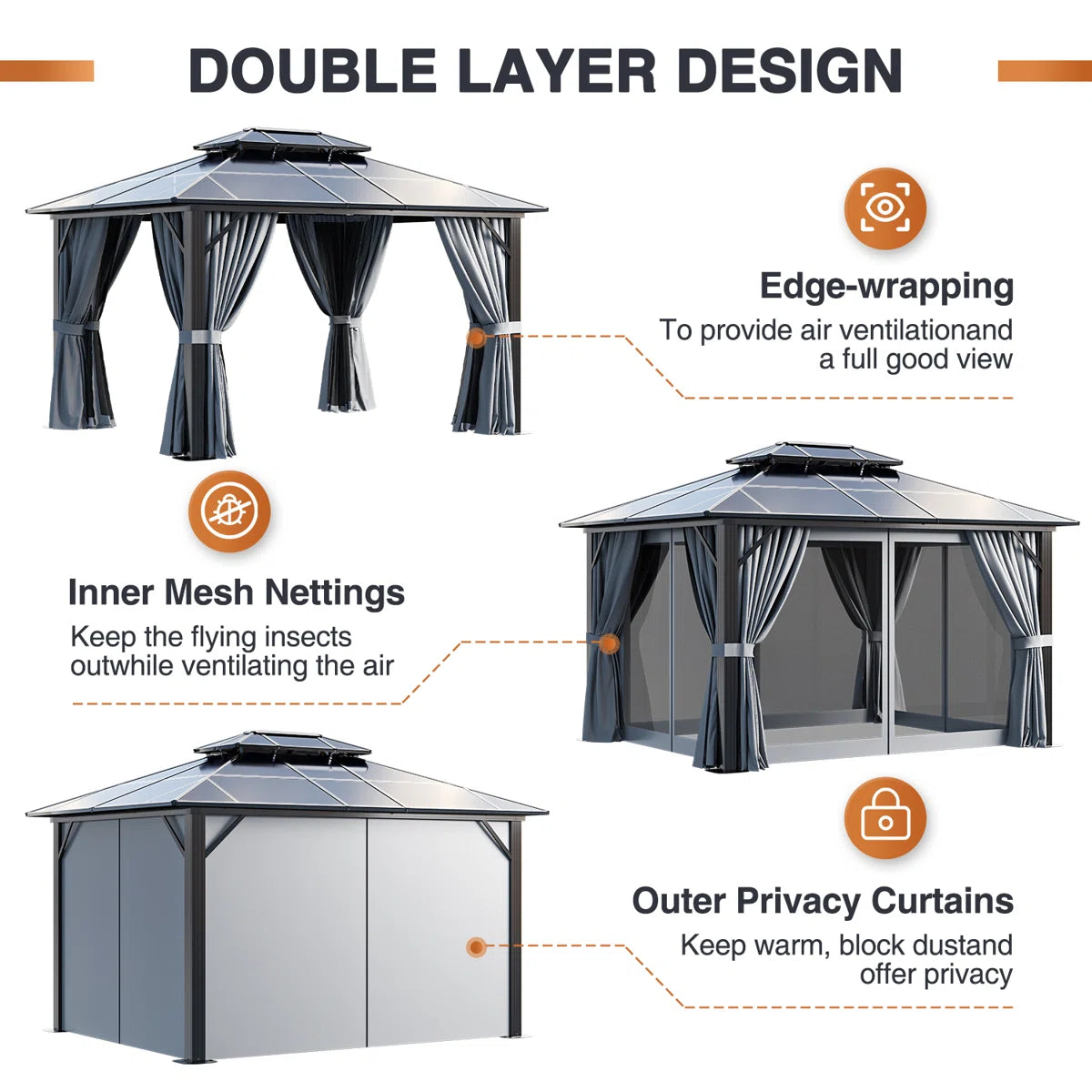 DOUBLE LAYER DESIGN

Edge-wrapping
To provide air ventilationand a full good view

Inner Mesh Nettings
Keep the flying insects outwhile ventilating the air

Outer Privacy Curtains
Keep warm, block dustand offer privacy